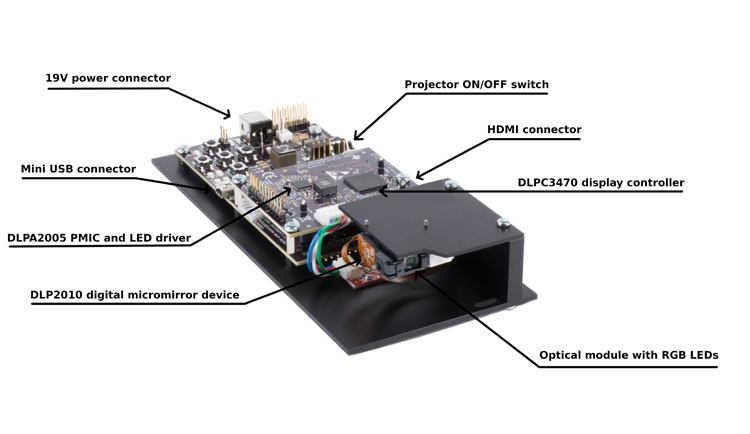 19V power connector

Projector ON/OFF switch

HDMI connector

Mini USB connector

DLPC3470 display controller

DLPA2005 PMIC and LED driver

DLP2010 digital micromirror device

Optical module with RGB LEDs